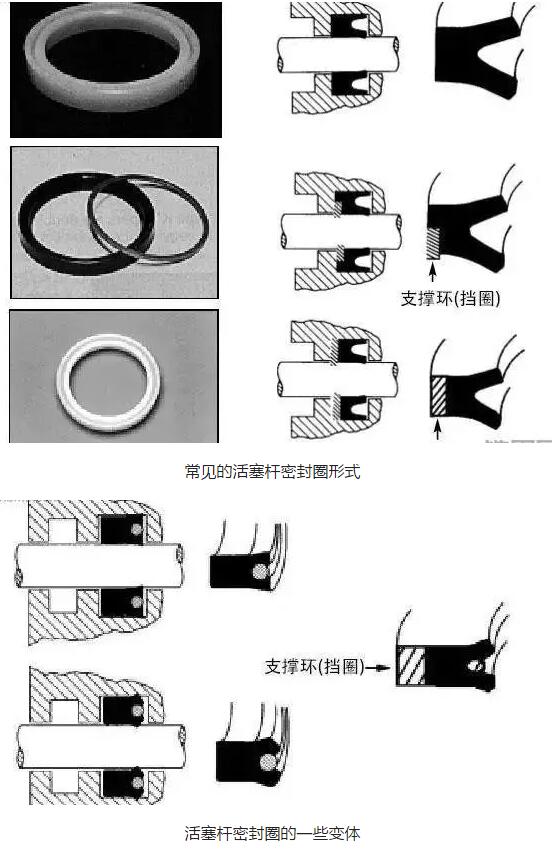 支撑环(挡圈)

常见的活塞杆密封圈形式

支撑环(挡圈)

活塞杆密封圈的一些变体